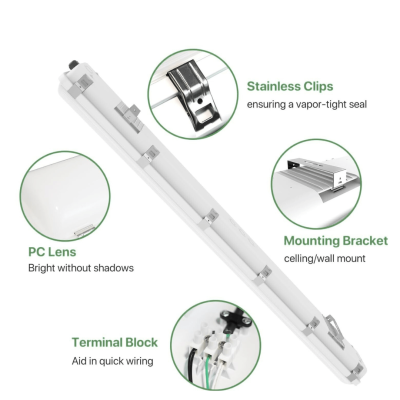 Stainless Clips
ensuring a vapor-tight seal

PC Lens
Bright without shadows

Mounting Bracket
celling/wall mount

Terminal Block
Aid in quick wiring